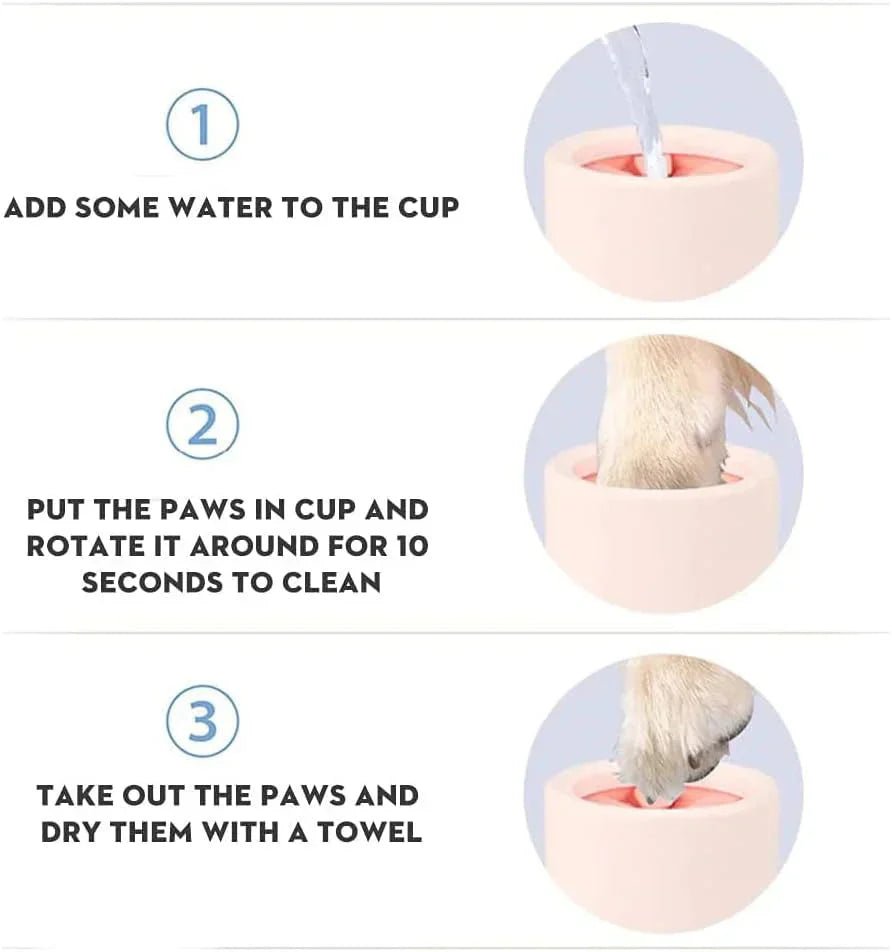 1

ADD SOME WATER TO THE CUP

2

PUT THE PAWS IN CUP AND ROTATE IT AROUND FOR 10 SECONDS TO CLEAN

3

TAKE OUT THE PAWS AND DRY THEM WITH A TOWEL